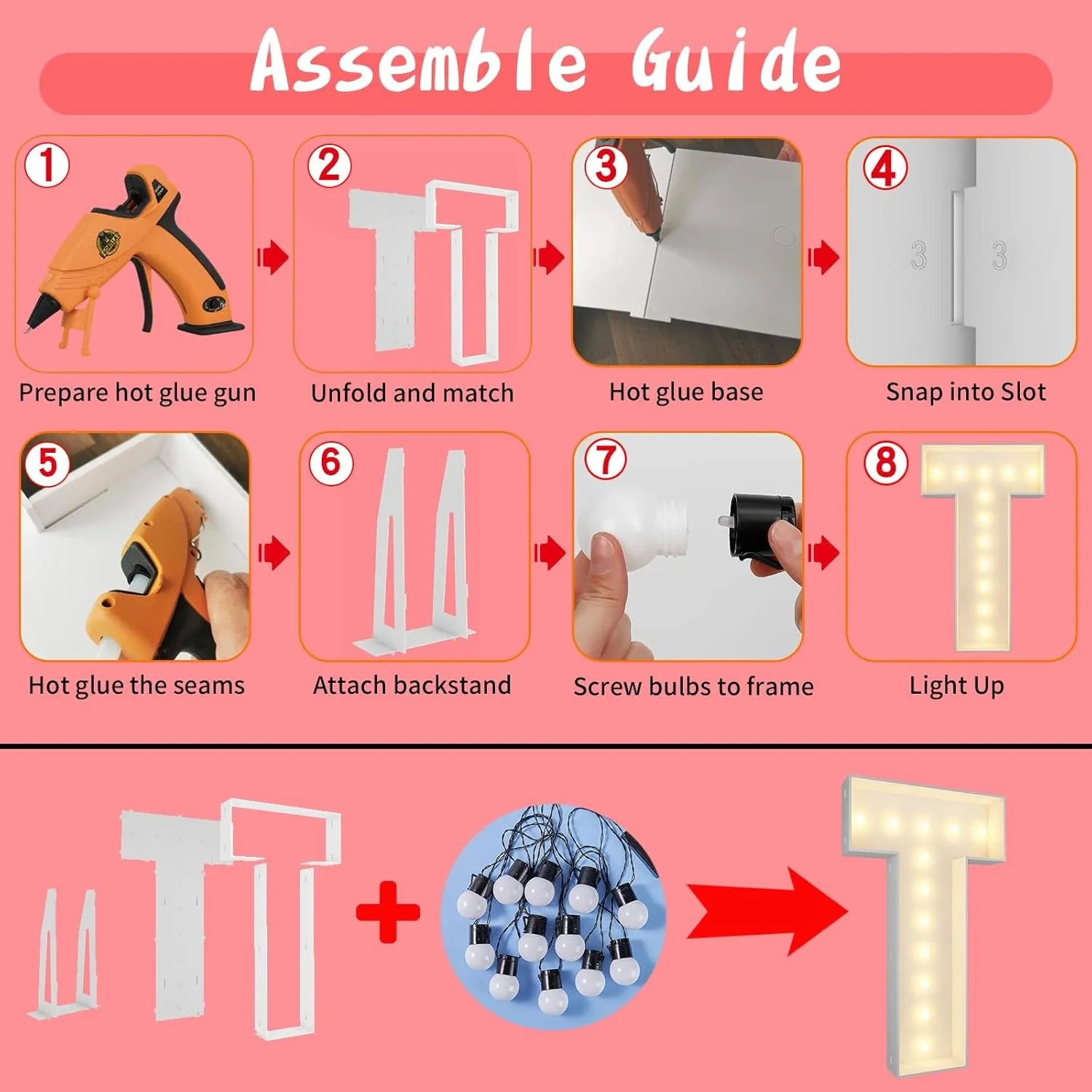 Assemble Guide

1
Prepare hot glue gun

2
Unfold and match

3
Hot glue base

4
3 3
Snap into Slot

5
Hot glue the seams

6
Attach backstand

7
Screw bulbs to frame

8
Light Up