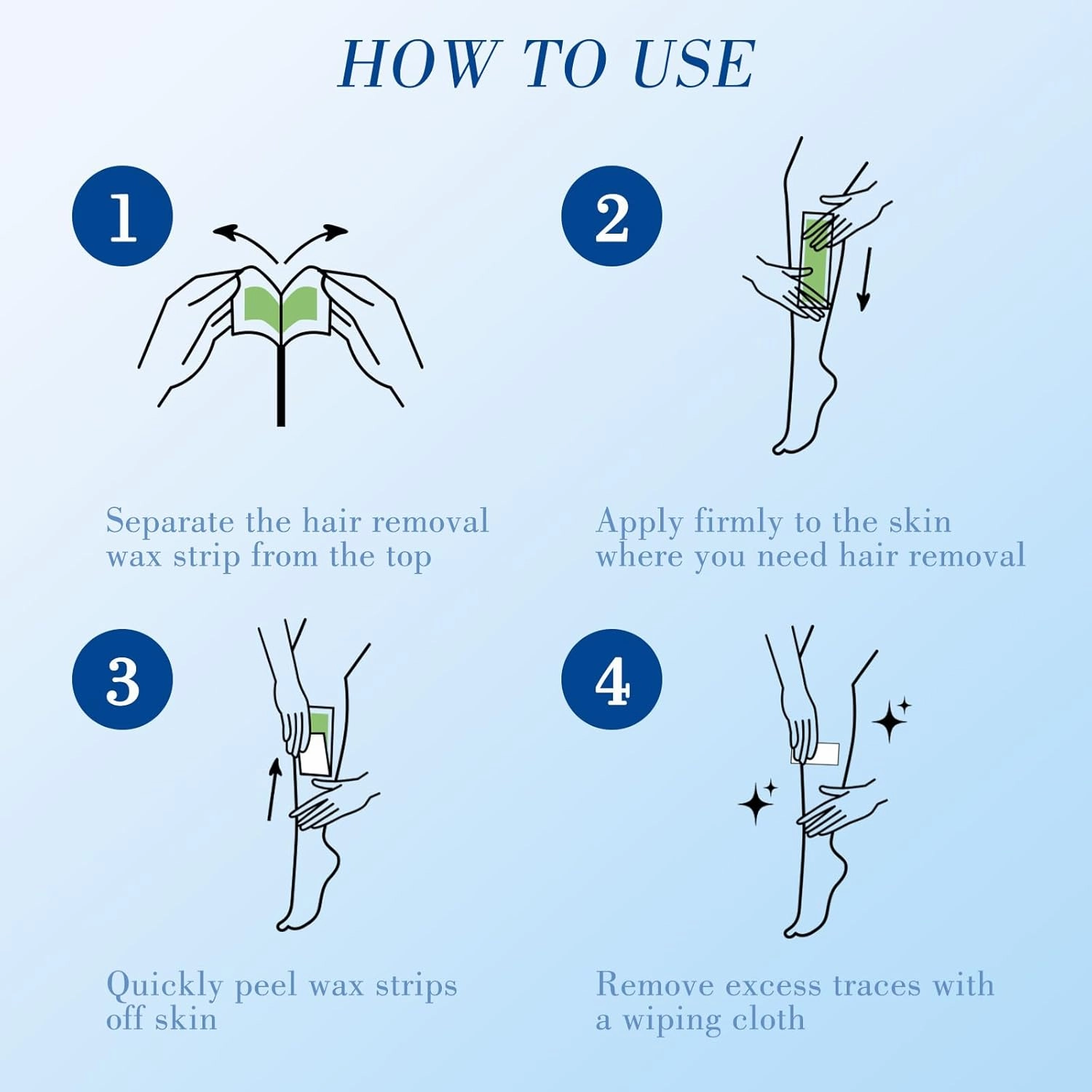 HOW TO USE

1

Separate the hair removal wax strip from the top

2

Apply firmly to the skin where you need hair removal

3

Quickly peel wax strips off skin

4

Remove excess traces with a wiping cloth