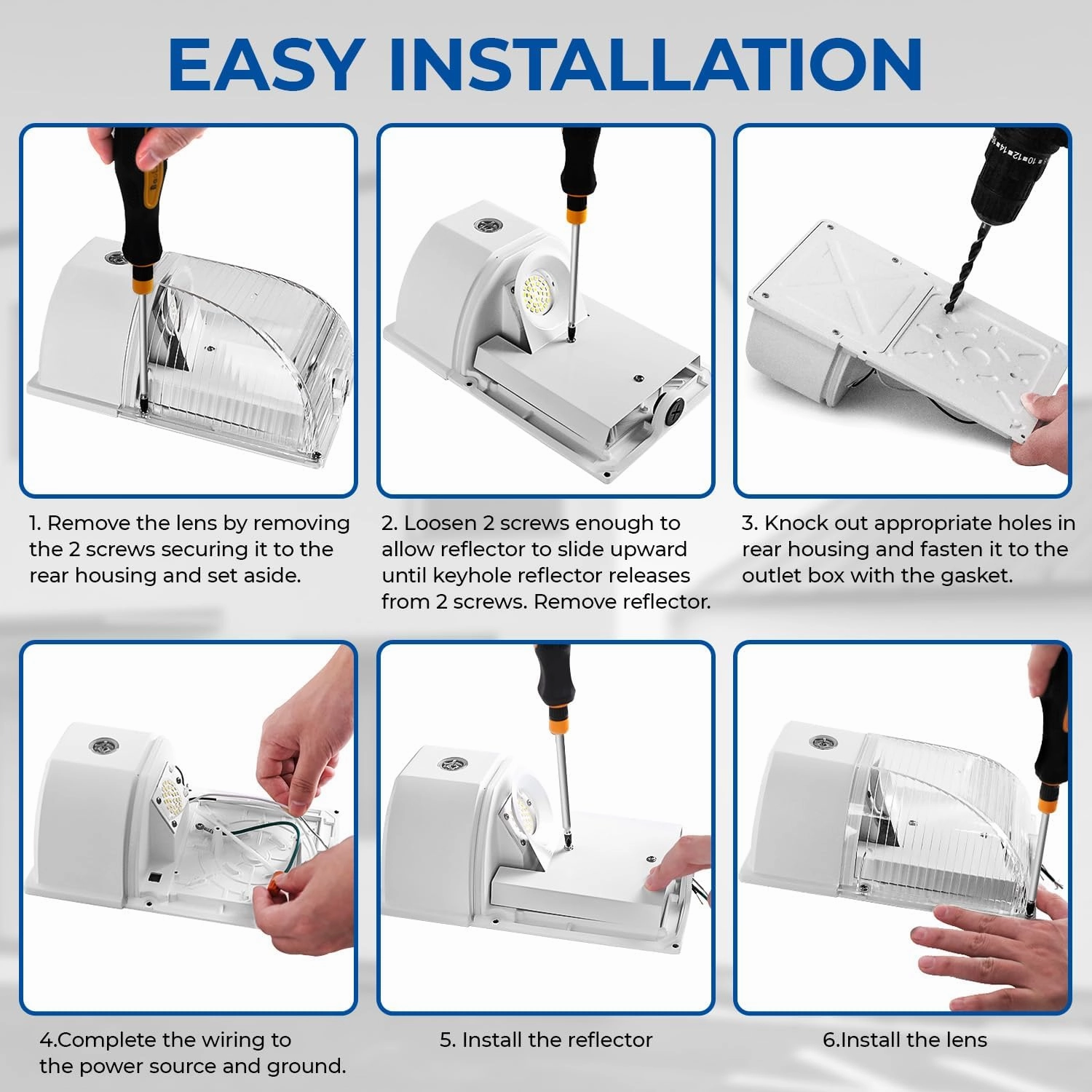 EASY INSTALLATION

1. Remove the lens by removing the 2 screws securing it to the rear housing and set aside.

2. Loosen 2 screws enough to allow reflector to slide upward until keyhole reflector releases from 2 screws. Remove reflector.

3. Knock out appropriate holes in rear housing and fasten it to the outlet box with the gasket.

4.Complete the wiring to the power source and ground.

5. Install the reflector

6.Install the lens