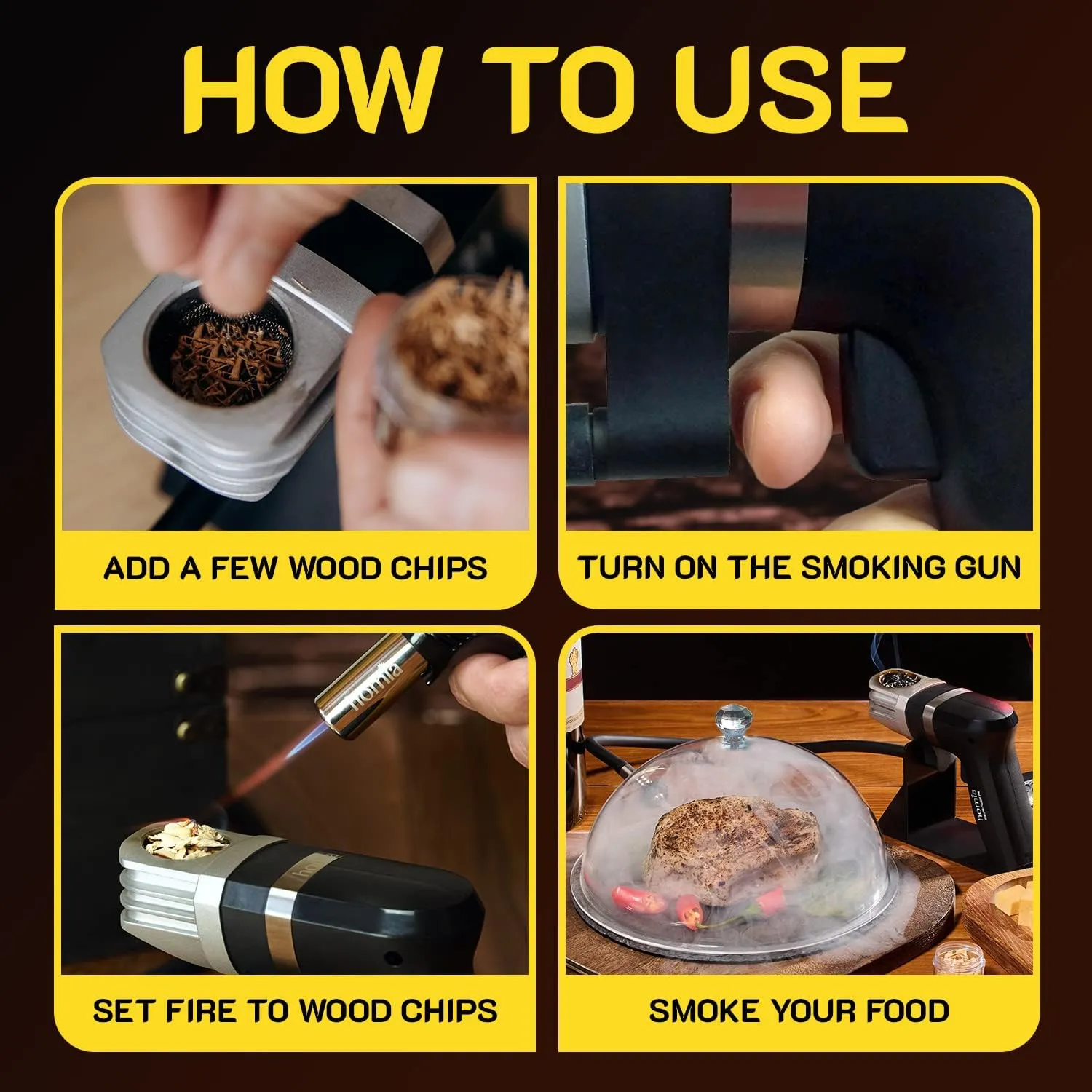 HOW TO USE

ADD A FEW WOOD CHIPS

TURN ON THE SMOKING GUN

homia

SET FIRE TO WOOD CHIPS

homia

SMOKE YOUR FOOD