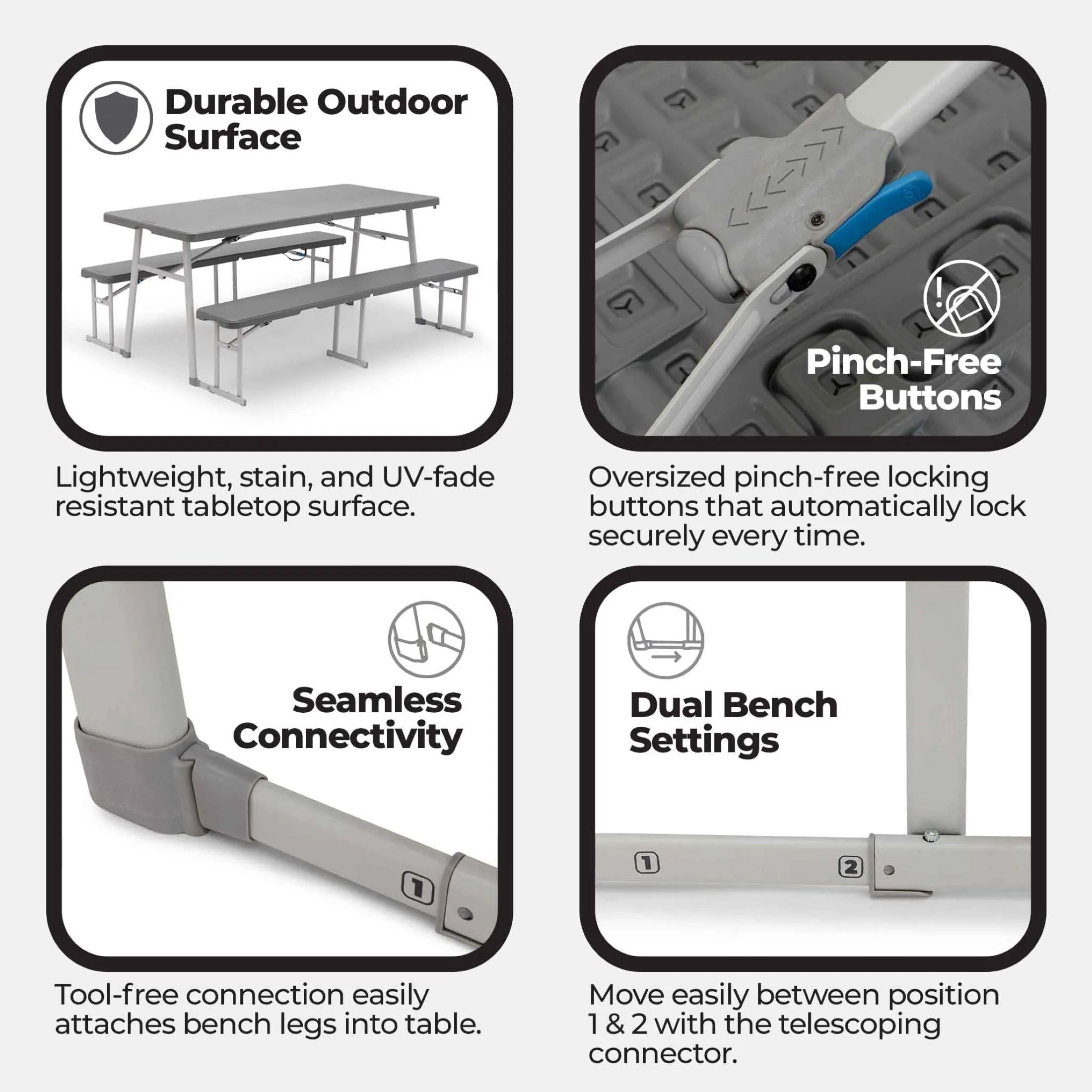 Durable Outdoor Surface

Lightweight, stain, and UV-fade resistant tabletop surface.

Pinch-Free Buttons

Oversized pinch-free locking buttons that automatically lock securely every time.

Seamless Connectivity

1

Tool-free connection easily attaches bench legs into table.

Dual Bench Settings

1

2

Move easily between position 1 & 2 with the telescoping connector.