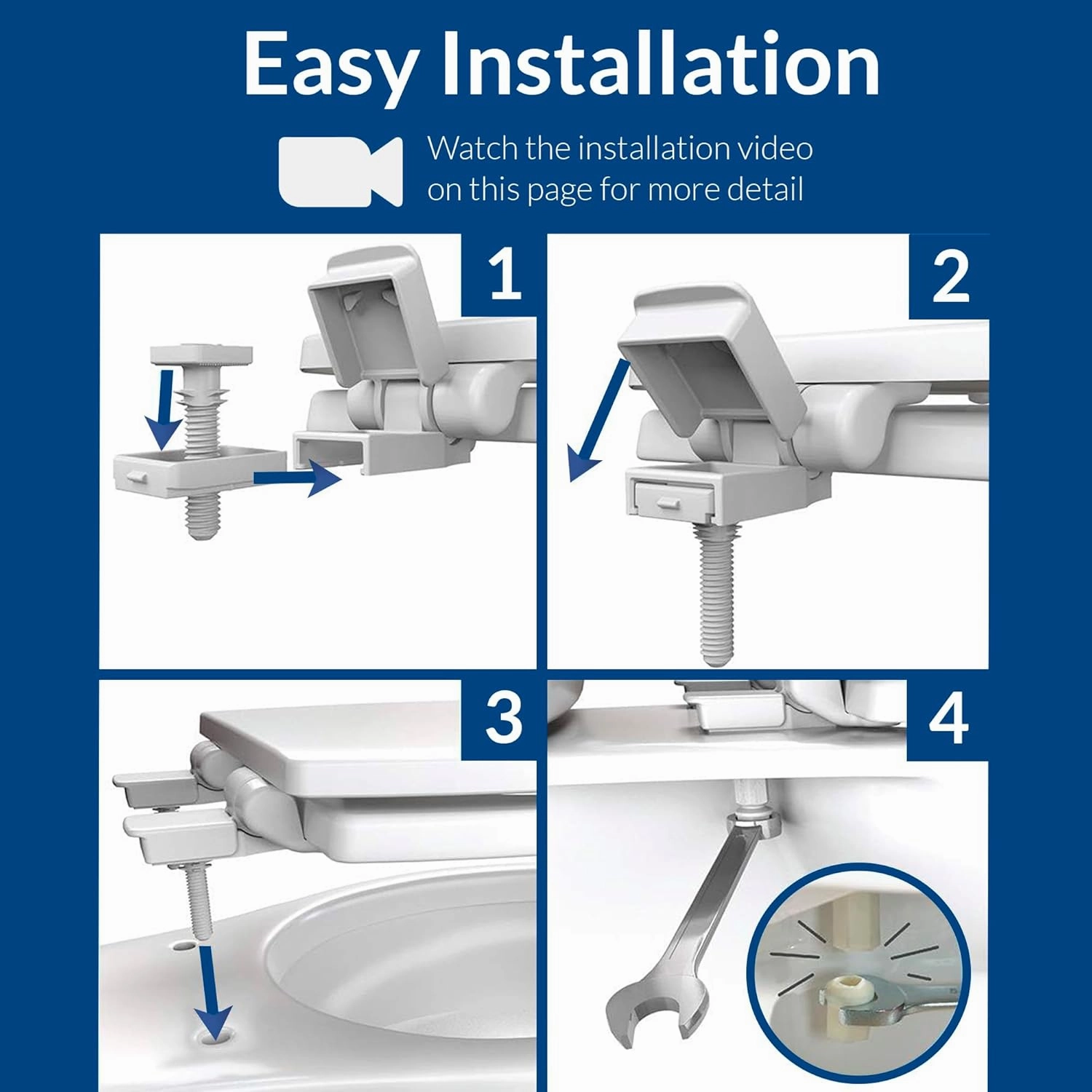 Easy Installation

Watch the installation video on this page for more detail

1

2

3

4